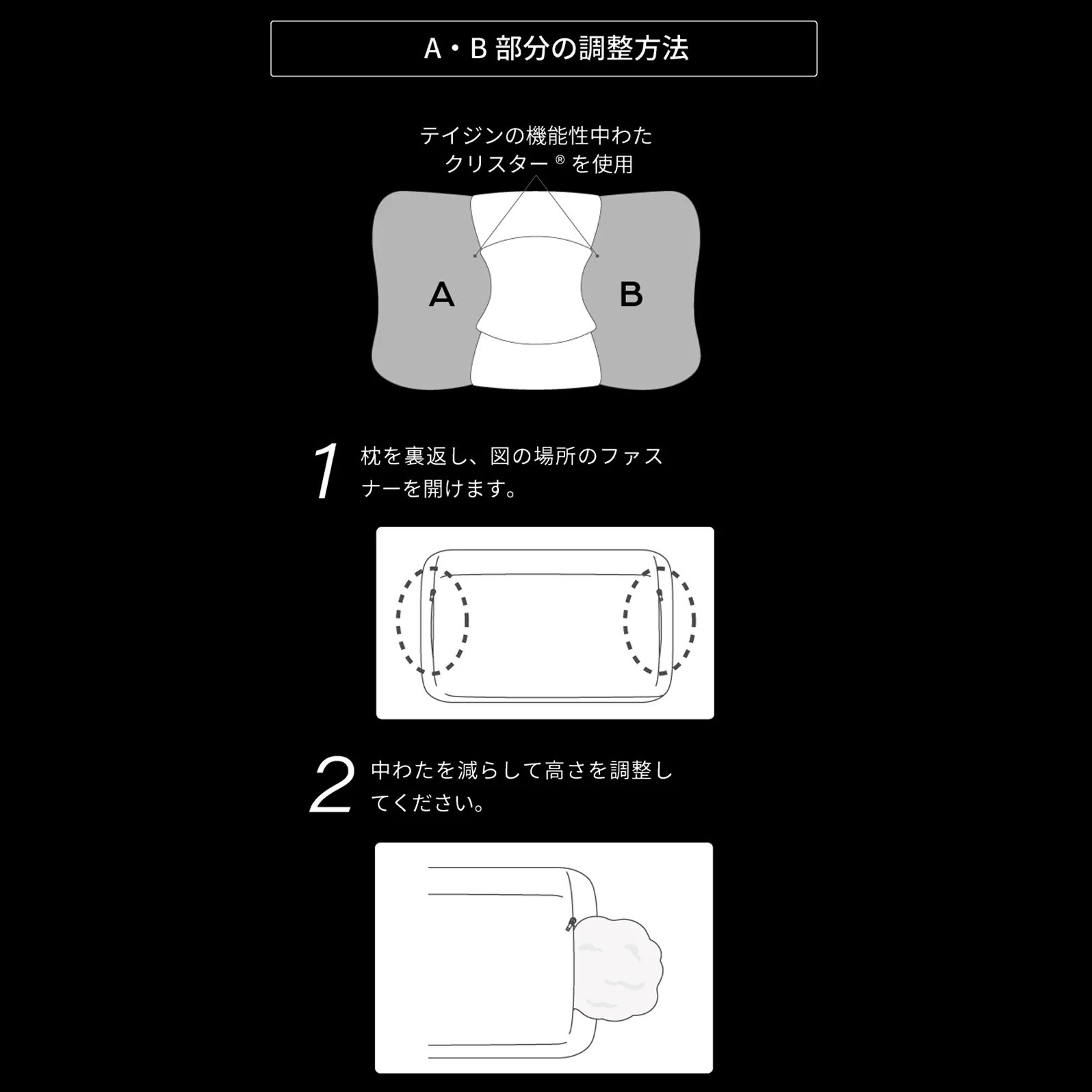 A・B 部分の調整方法

テイジンの機能性中わた
クリスター® を使用

A

B

1 枕を裏返し、図の場所のファスナーを開けます。

2 中わたを減らして高さを調整してください。